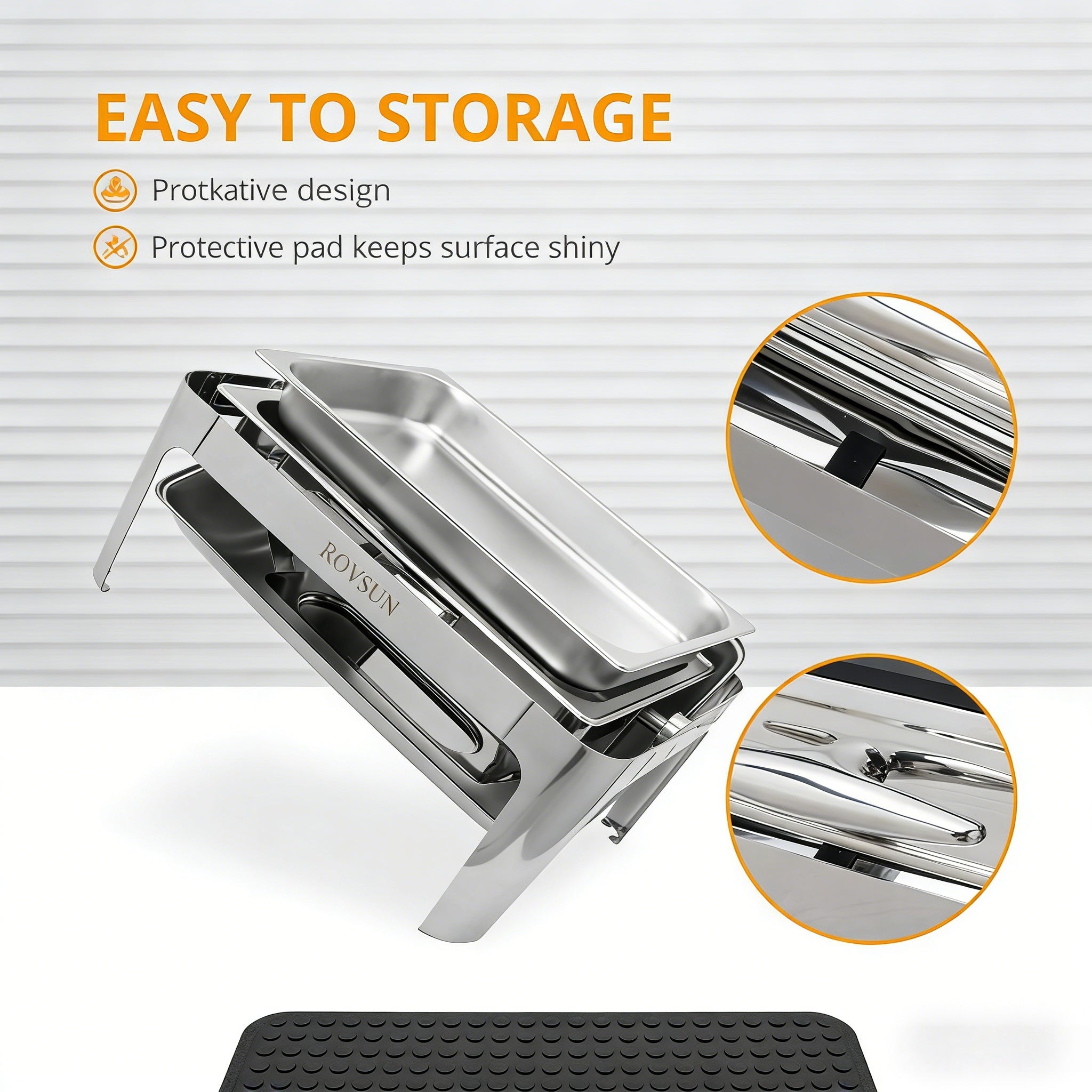 EASY TO STORAGE

Protkative design

Protective pad keeps surface shiny

ROVSUN