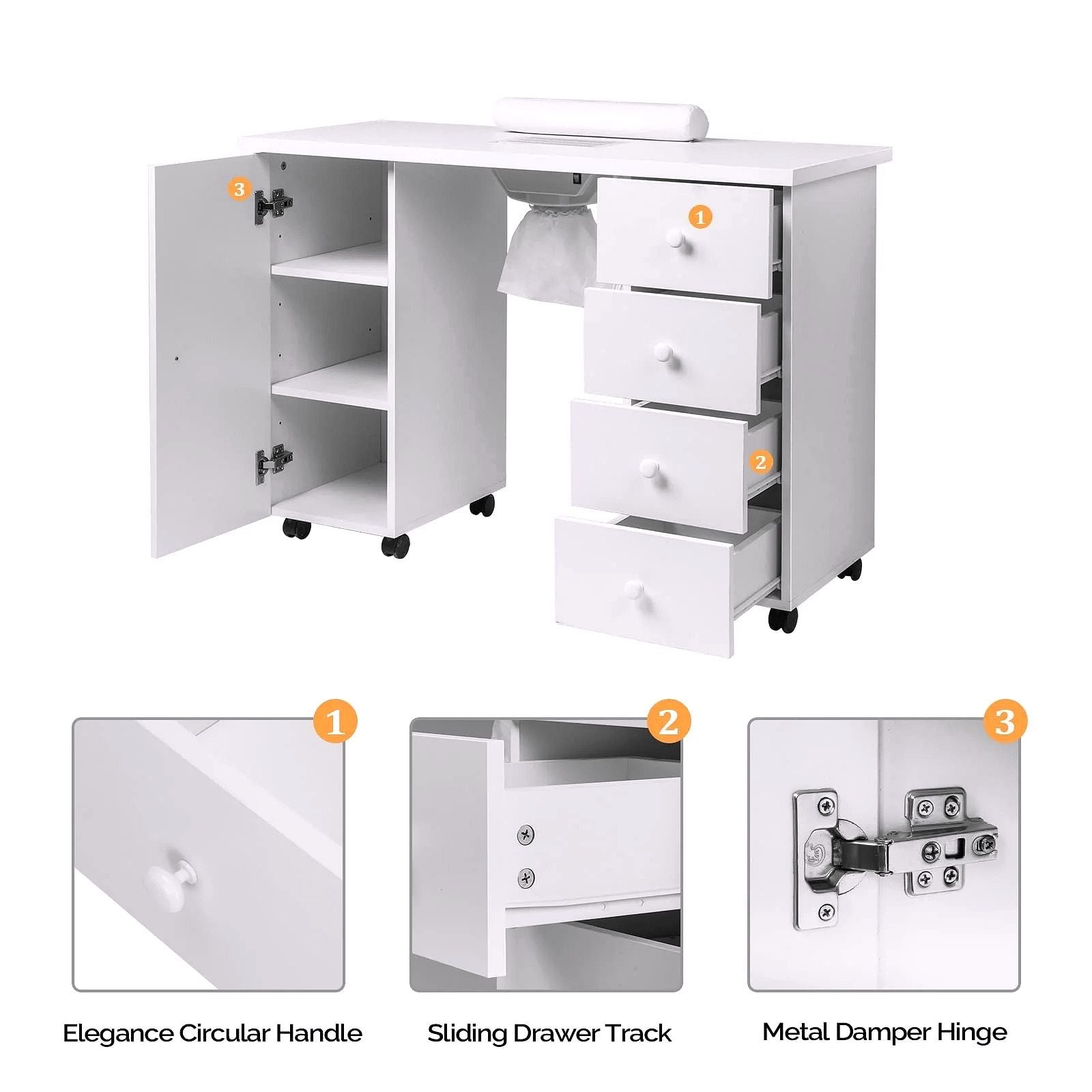 3

1

2

1

2

3

Elegance Circular Handle

Sliding Drawer Track

Metal Damper Hinge